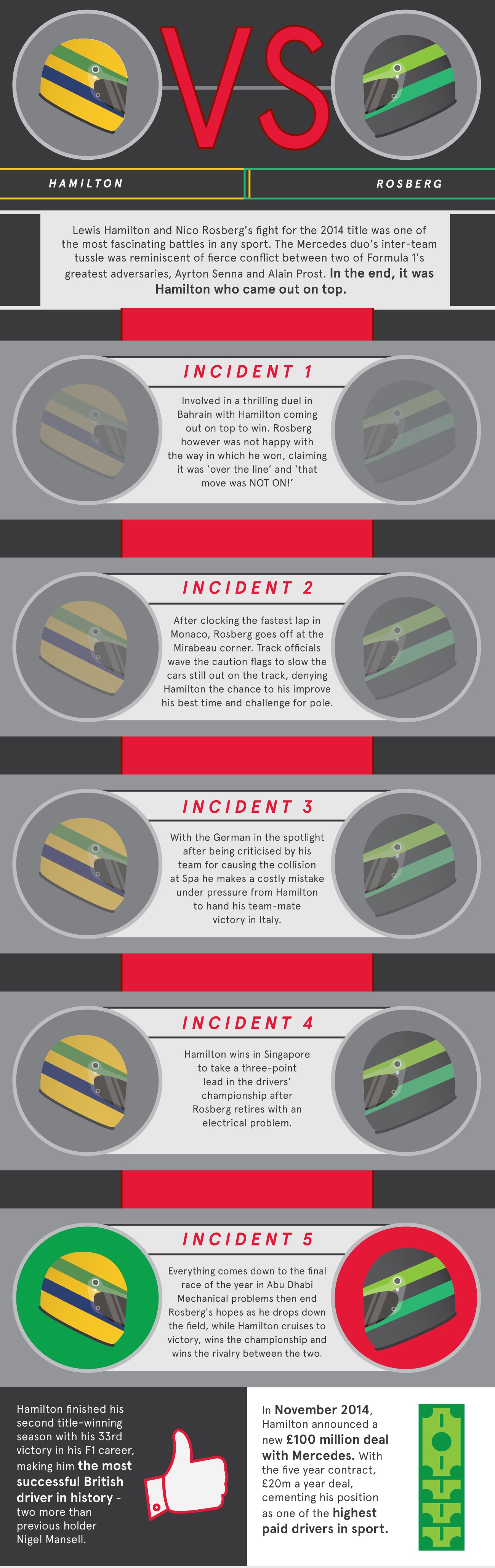 VS

HAMILTON

ROSBERG

Lewis Hamilton and Nico Rosberg's fight for the 2014 title was one of the most fascinating battles in any sport. The Mercedes duo's inter-team tussle was reminiscent of fierce conflict between two of Formula 1's greatest adversaries, Ayrton Senna and Alain Prost. In the end, it was Hamilton who came out on top.

INCIDENT 1

Involved in a thrilling duel in Bahrain with Hamilton coming out on top to win. Rosberg however was not happy with the way in which he won, claiming it was 'over the line' and 'that move was NOT ON!'

INCIDENT 2

After clocking the fastest lap in Monaco, Rosberg goes off at the Mirabeau corner. Track officials wave the caution flags to slow the cars still out on the track, denying Hamilton the chance to his improve his best time and challenge for pole.

INCIDENT 3

With the German in the spotlight after being criticised by his team for causing the collision at Spa he makes a costly mistake under pressure from Hamilton to hand his team-mate victory in Italy.

INCIDENT 4

Hamilton wins in Singapore to take a three-point lead in the drivers' championship after Rosberg retires with an electrical problem.

INCIDENT 5

Everything comes down to the final race of the year in Abu Dhabi Mechanical problems then end Rosberg's hopes as he drops down the field, while Hamilton cruises to victory, wins the championship and wins the rivalry between the two.

Hamilton finished his second title-winning season with his 33rd victory in his F1 career, making him the most successful British driver in history - two more than previous holder Nigel Mansell.

In November 2014, Hamilton announced a new £100 million deal with Mercedes. With the five year contract, £20m a year deal, cementing his position as one of the highest paid drivers in sport.