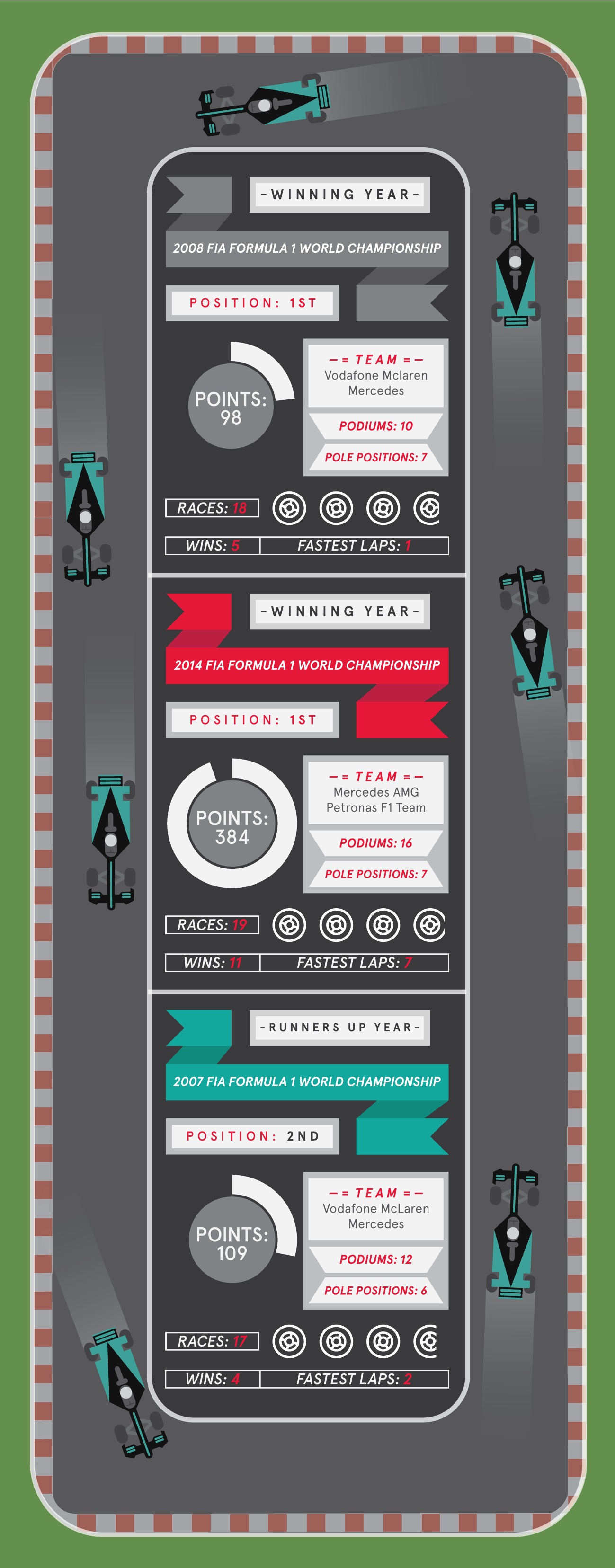 -WINNING YEAR-

2008 FIA FORMULA 1 WORLD CHAMPIONSHIP

POSITION: 1ST

POINTS: 98

—= TEAM =—
Vodafone Mclaren Mercedes

PODIUMS: 10

POLE POSITIONS: 7

RACES: 18

WINS: 5

FASTEST LAPS: 1

-WINNING YEAR-

2014 FIA FORMULA 1 WORLD CHAMPIONSHIP

POSITION: 1ST

POINTS: 384

—= TEAM =—
Mercedes AMG Petronas F1 Team

PODIUMS: 16

POLE POSITIONS: 7

RACES: 19

WINS: 11

FASTEST LAPS: 7

-RUNNERS UP YEAR-

2007 FIA FORMULA 1 WORLD CHAMPIONSHIP

POSITION: 2ND

POINTS: 109

—= TEAM =—
Vodafone McLaren Mercedes

PODIUMS: 12

POLE POSITIONS: 6

RACES: 17

WINS: 4

FASTEST LAPS: 2