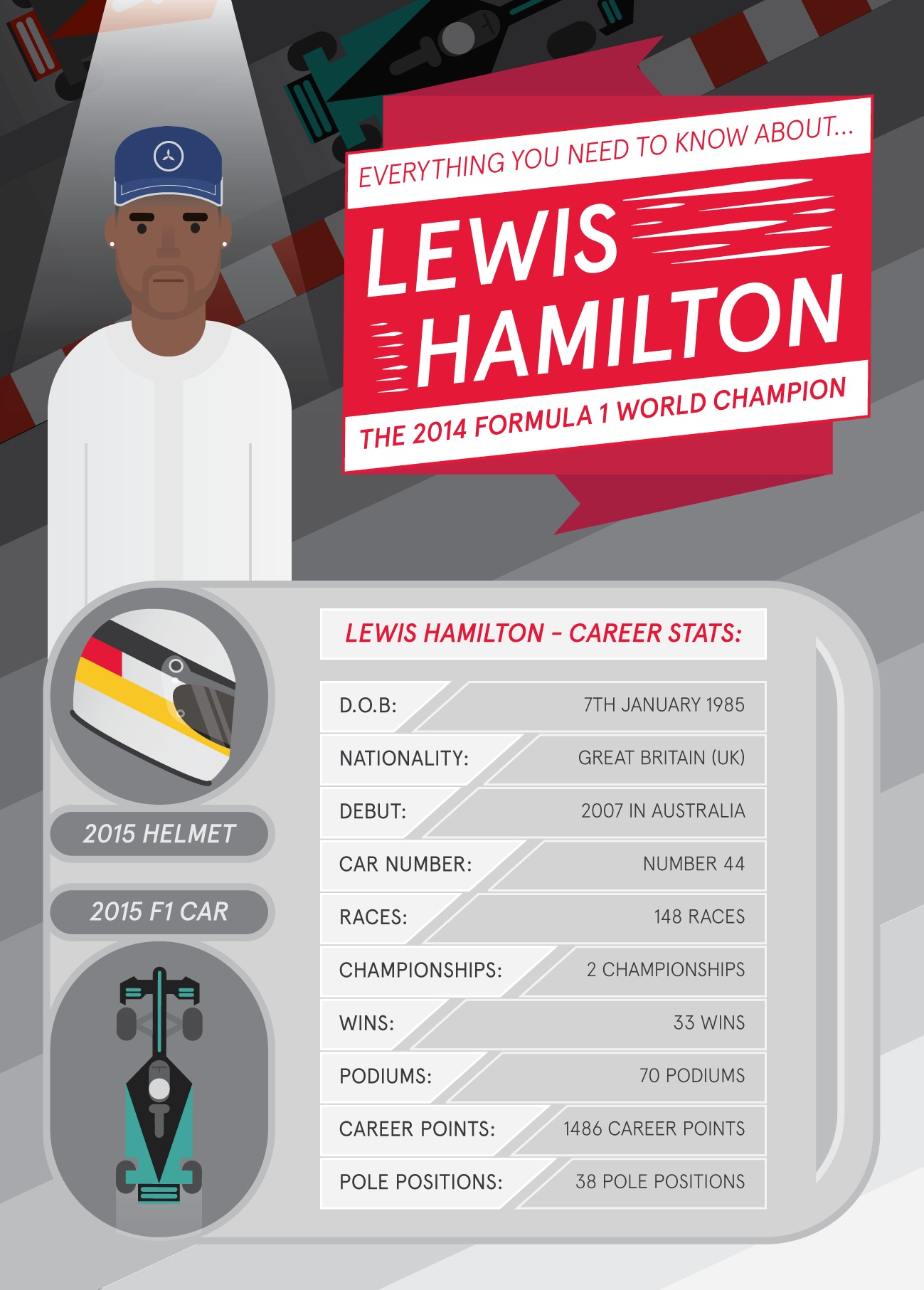 EVERYTHING YOU NEED TO KNOW ABOUT...

LEWIS HAMILTON

THE 2014 FORMULA 1 WORLD CHAMPION

2015 HELMET

2015 F1 CAR

LEWIS HAMILTON – CAREER STATS:

| | |
|---|---|
| D.O.B: | 7TH JANUARY 1985 |
| NATIONALITY: | GREAT BRITAIN (UK) |
| DEBUT: | 2007 IN AUSTRALIA |
| CAR NUMBER: | NUMBER 44 |
| RACES: | 148 RACES |
| CHAMPIONSHIPS: | 2 CHAMPIONSHIPS |
| WINS: | 33 WINS |
| PODIUMS: | 70 PODIUMS |
| CAREER POINTS: | 1486 CAREER POINTS |
| POLE POSITIONS: | 38 POLE POSITIONS |